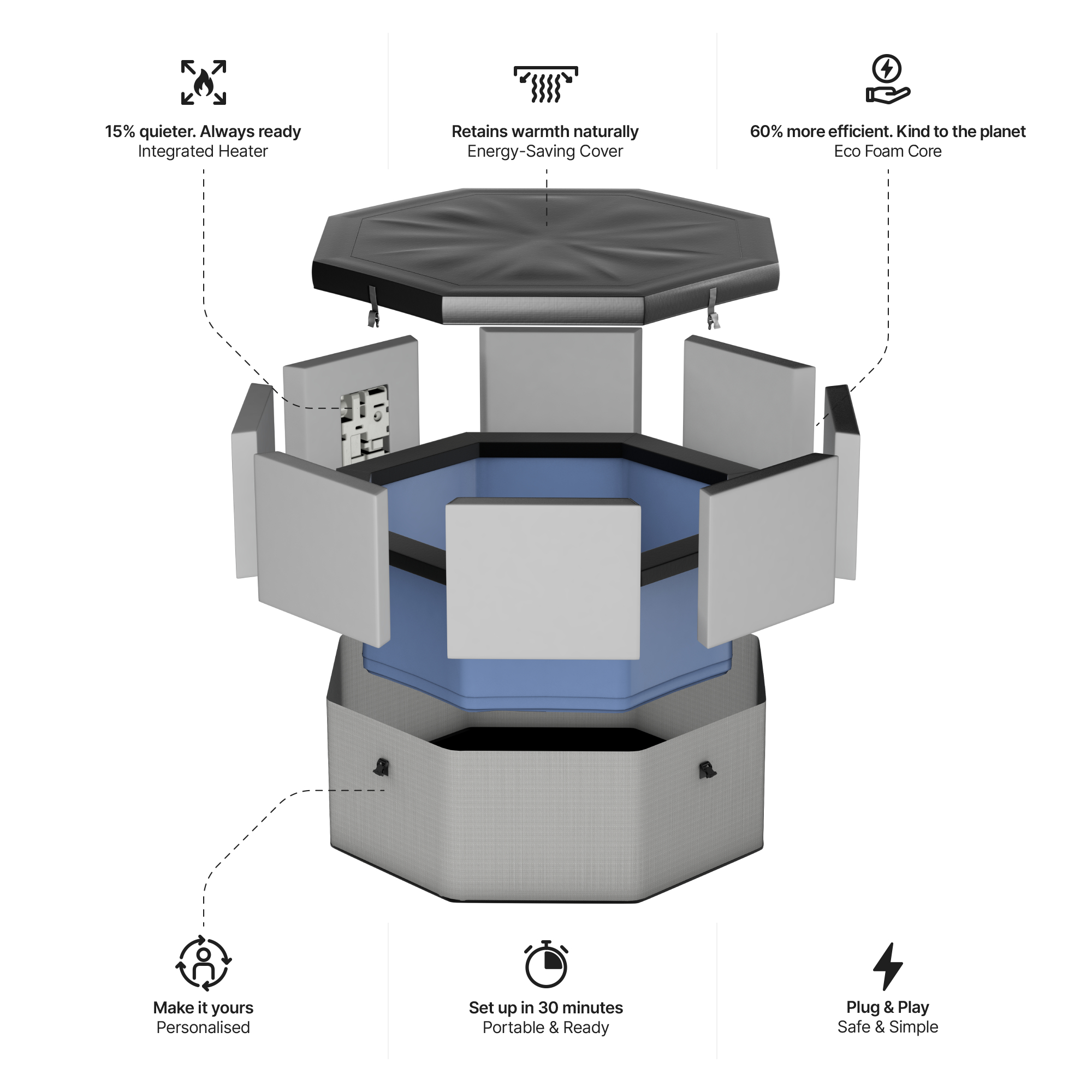 15% quieter. Always ready
Integrated Heater

Retains warmth naturally
Energy-Saving Cover

60% more efficient. Kind to the planet
Eco Foam Core

Make it yours
Personalised

Set up in 30 minutes
Portable & Ready

Plug & Play
Safe & Simple