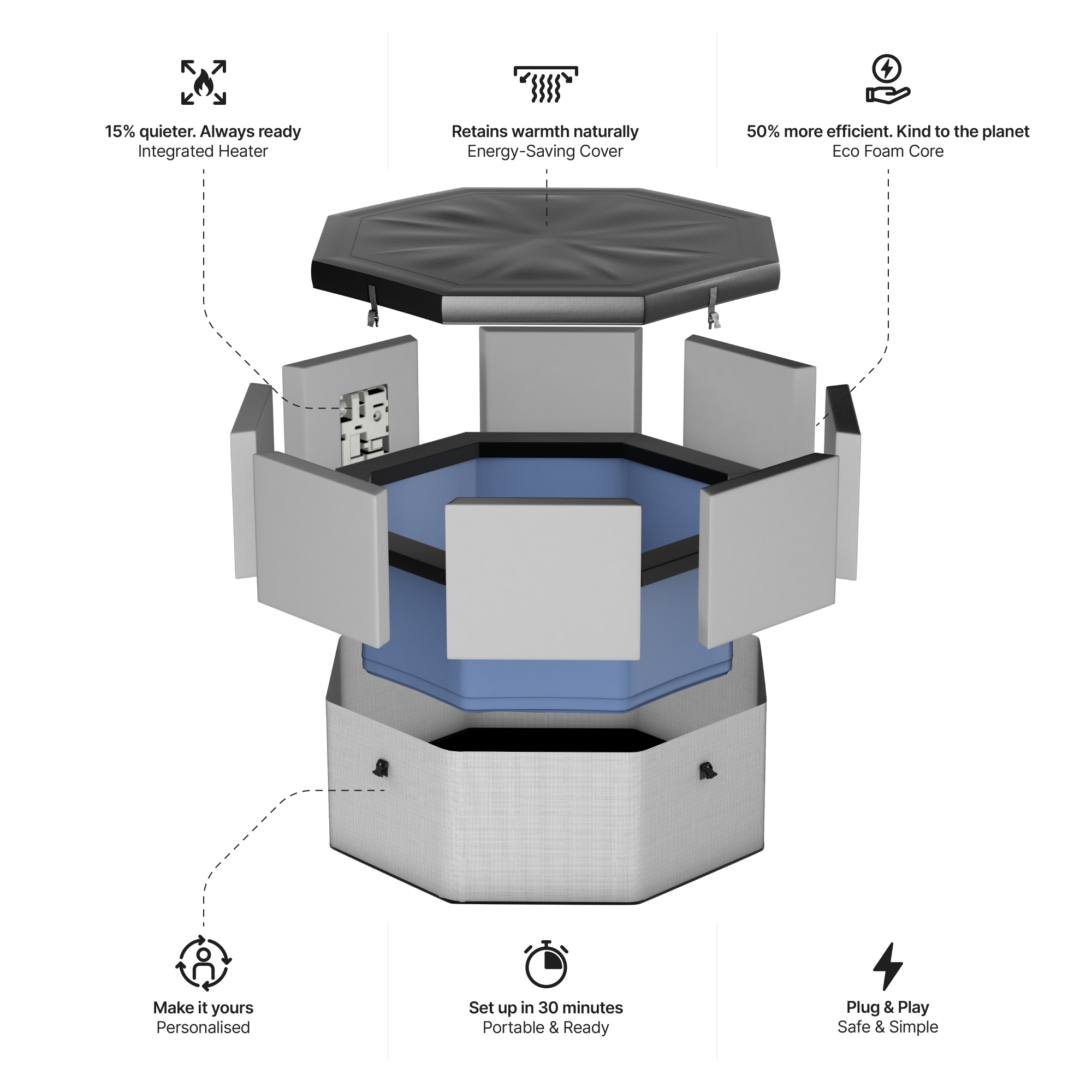 15% quieter. Always ready
Integrated Heater

Retains warmth naturally
Energy-Saving Cover

50% more efficient. Kind to the planet
Eco Foam Core

Make it yours
Personalised

Set up in 30 minutes
Portable & Ready

Plug & Play
Safe & Simple