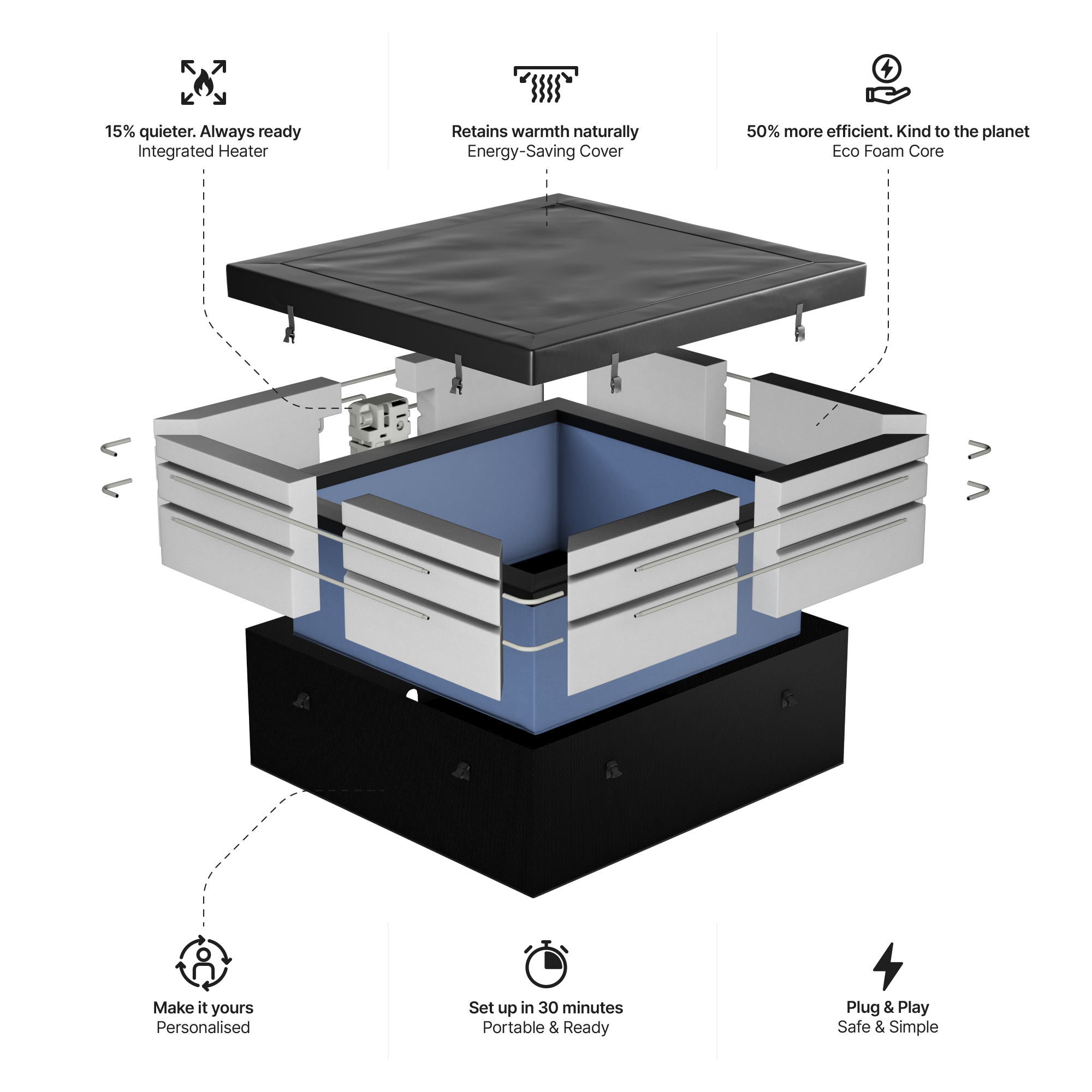 15% quieter. Always ready
Integrated Heater

Retains warmth naturally
Energy-Saving Cover

50% more efficient. Kind to the planet
Eco Foam Core

Make it yours
Personalised

Set up in 30 minutes
Portable & Ready

Plug & Play
Safe & Simple