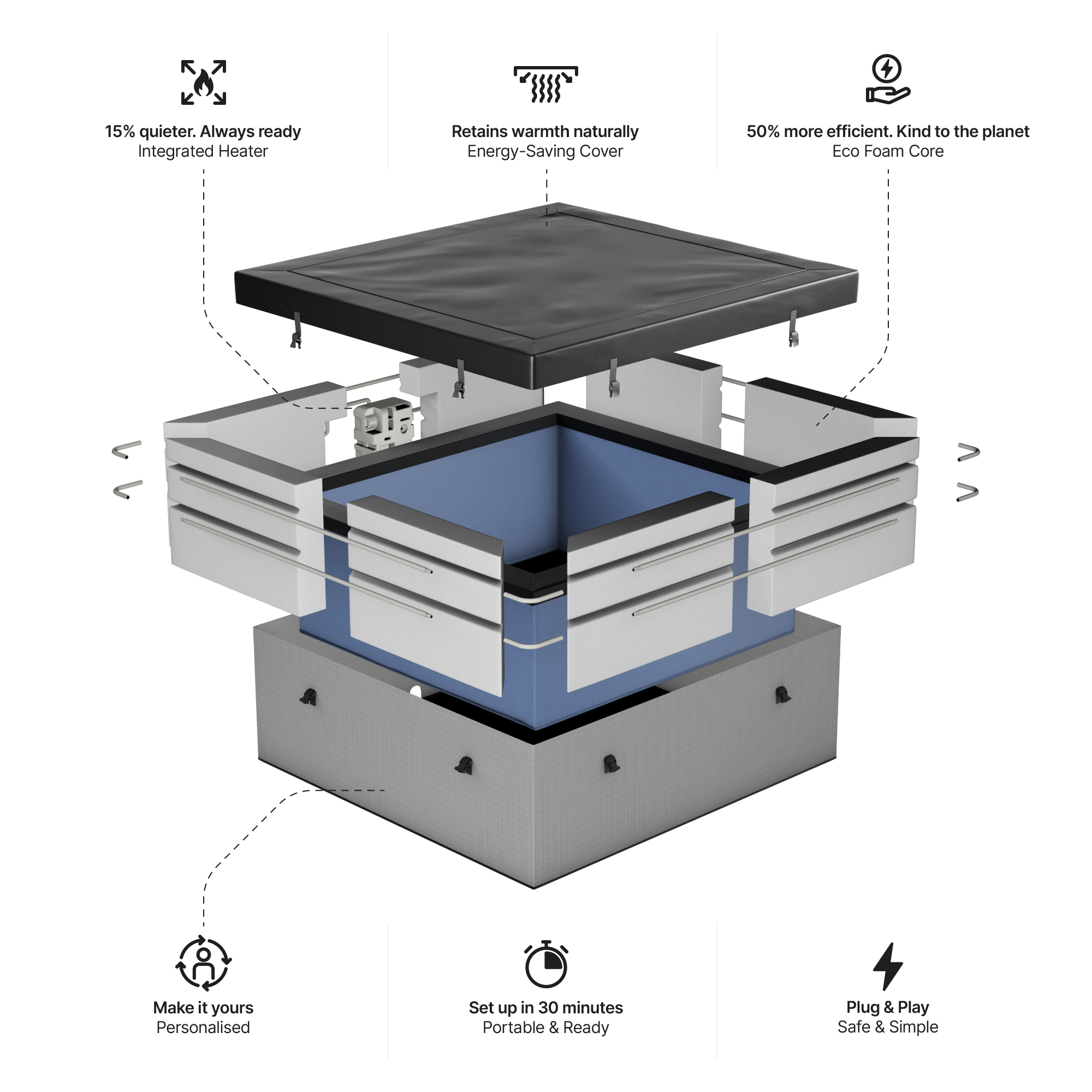 15% quieter. Always ready
Integrated Heater

Retains warmth naturally
Energy-Saving Cover

50% more efficient. Kind to the planet
Eco Foam Core

Make it yours
Personalised

Set up in 30 minutes
Portable & Ready

Plug & Play
Safe & Simple