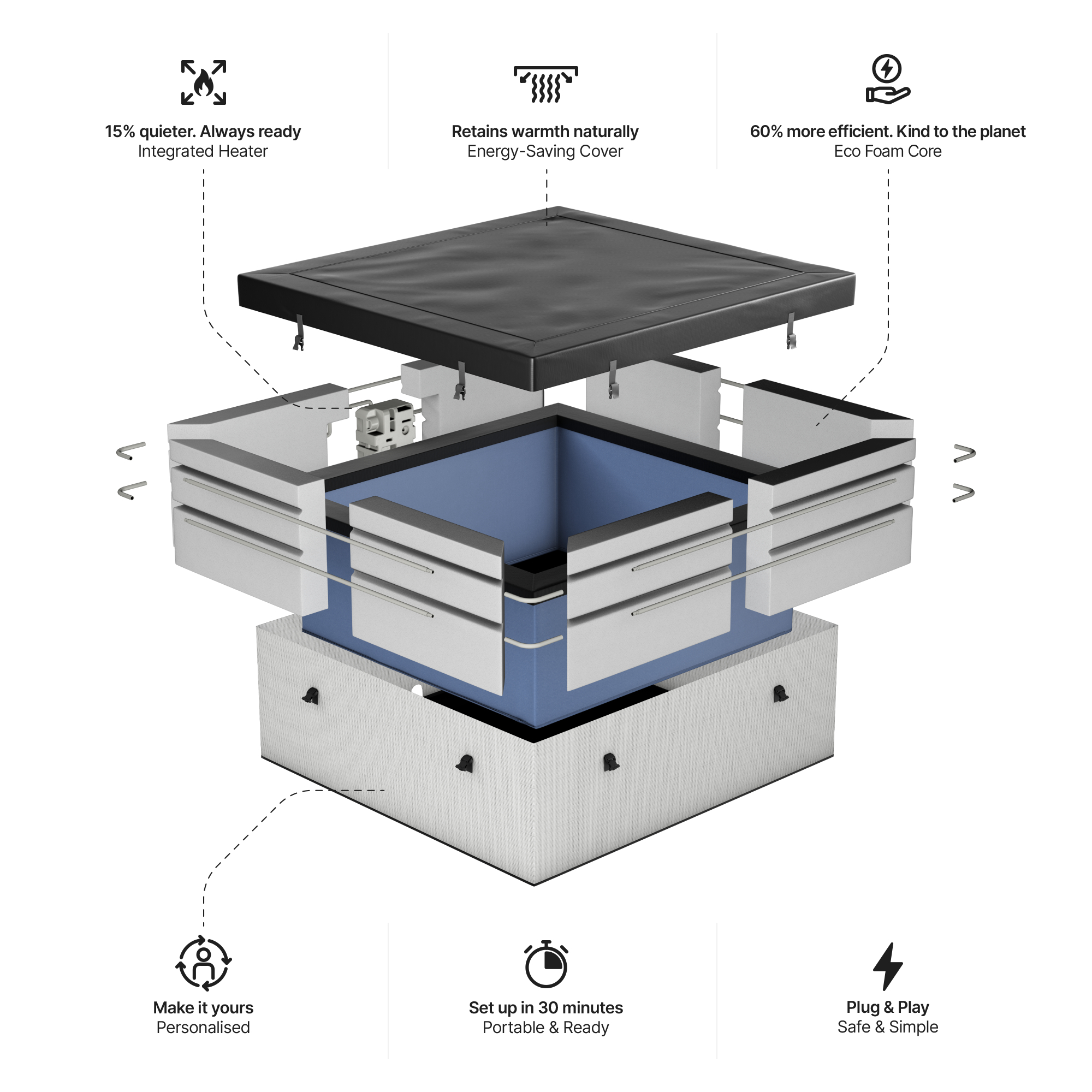 15% quieter. Always ready
Integrated Heater

Retains warmth naturally
Energy-Saving Cover

60% more efficient. Kind to the planet
Eco Foam Core

Make it yours
Personalised

Set up in 30 minutes
Portable & Ready

Plug & Play
Safe & Simple