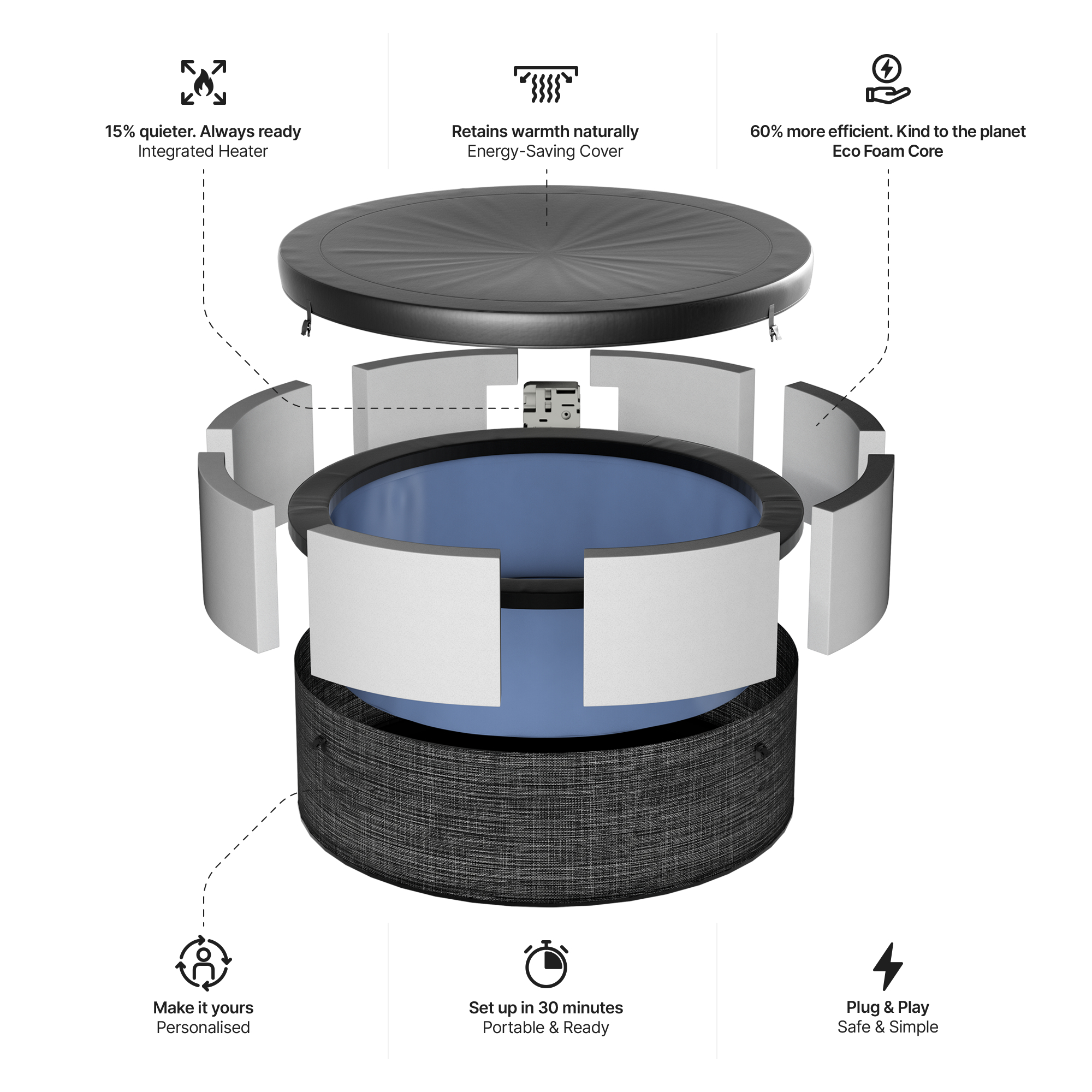 15% quieter. Always ready
Integrated Heater

Retains warmth naturally
Energy-Saving Cover

60% more efficient. Kind to the planet
Eco Foam Core

Make it yours
Personalised

Set up in 30 minutes
Portable & Ready

Plug & Play
Safe & Simple