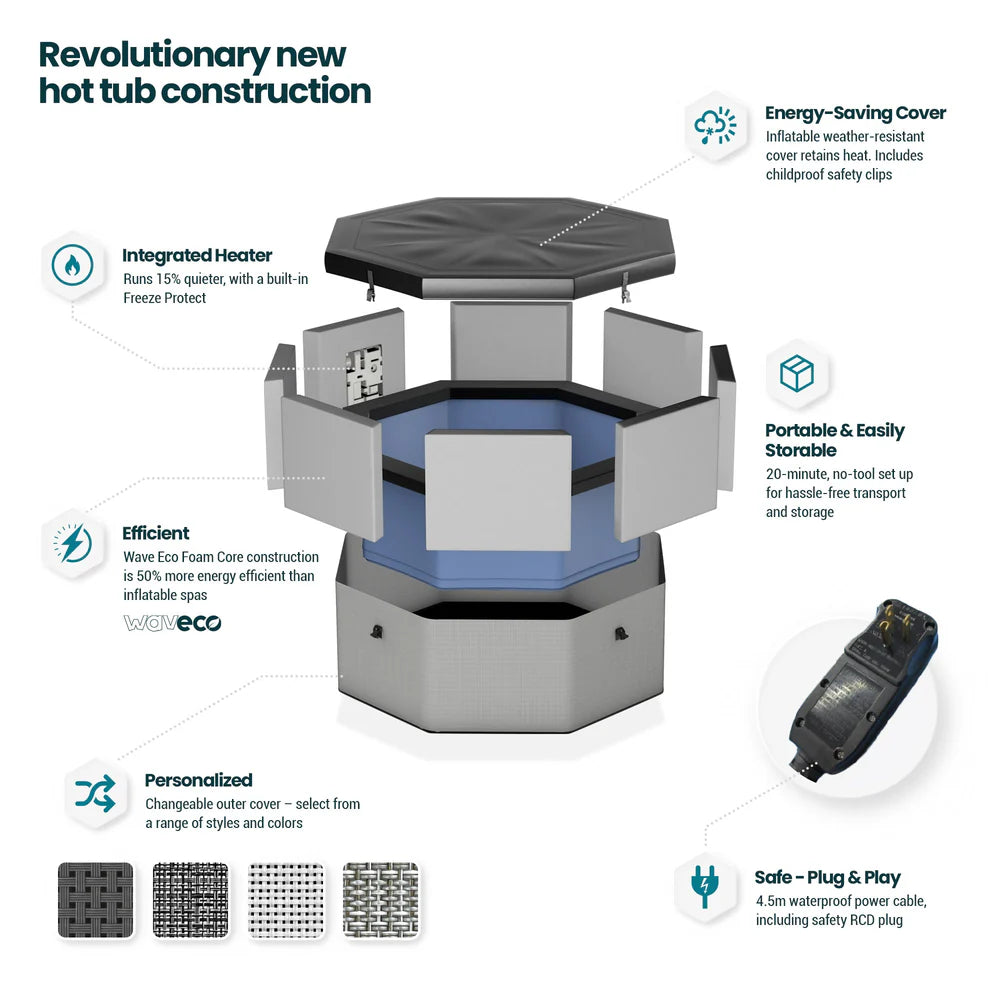 Revolutionary new hot tub construction

Energy-Saving Cover
Inflatable weather-resistant cover retains heat. Includes childproof safety clips

Integrated Heater
Runs 15% quieter, with a built-in Freeze Protect

Portable & Easily Storable
20-minute, no-tool set up for hassle-free transport and storage

Efficient
Wave Eco Foam Core construction is 50% more energy efficient than inflatable spas

waveco

Personalized
Changeable outer cover – select from a range of styles and colors

Safe - Plug & Play
4.5m waterproof power cable, including safety RCD plug