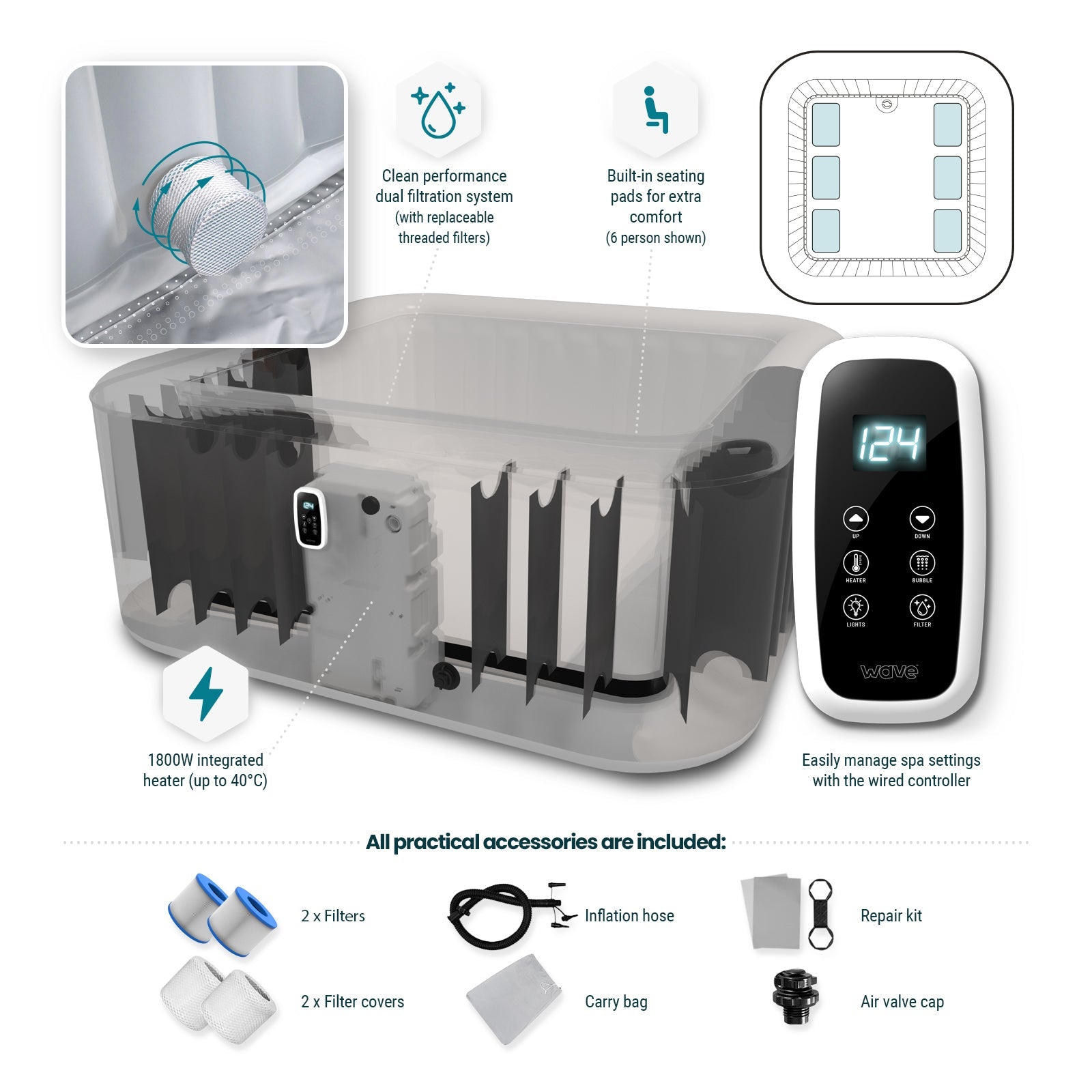 Clean performance dual filtration system (with replaceable threaded filters)

Built-in seating pads for extra comfort (6 person shown)

124

UP

DOWN

HEATER

BUBBLE

LIGHTS

FILTER

wave

1800W integrated heater (up to 40°C)

Easily manage spa settings with the wired controller

All practical accessories are included:

2 x Filters

Inflation hose

Repair kit

2 x Filter covers

Carry bag

Air valve cap