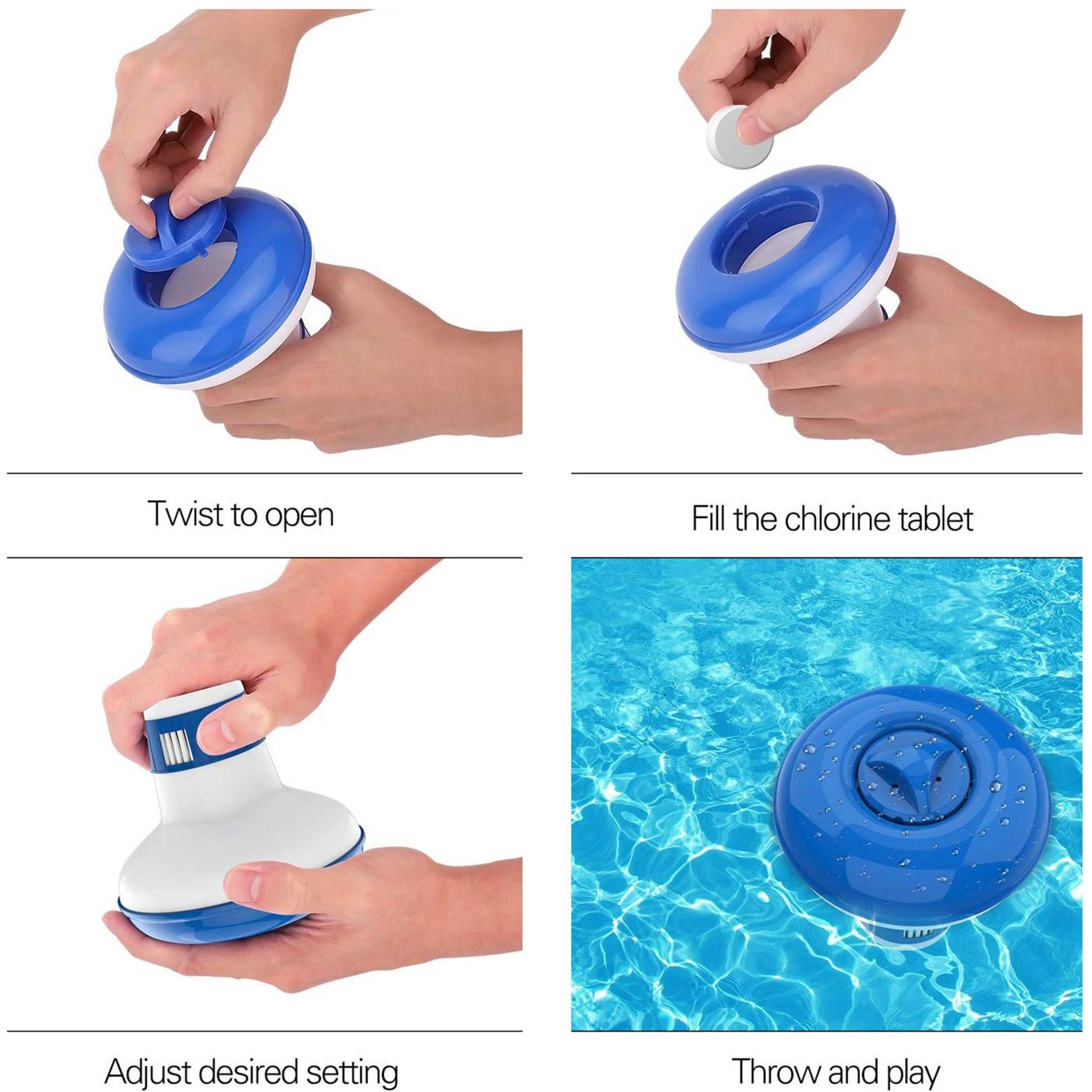 Twist to open

Fill the chlorine tablet

Adjust desired setting

Throw and play