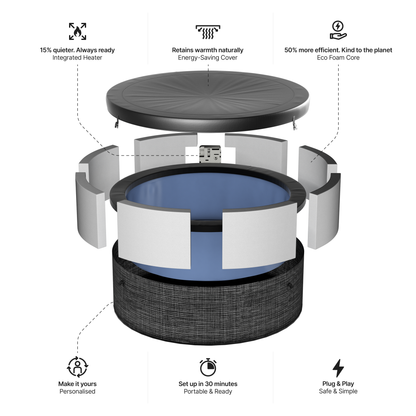 15% quieter. Always ready
Integrated Heater

Retains warmth naturally
Energy-Saving Cover

50% more efficient. Kind to the planet
Eco Foam Core

Make it yours
Personalised

Set up in 30 minutes
Portable & Ready

Plug & Play
Safe & Simple