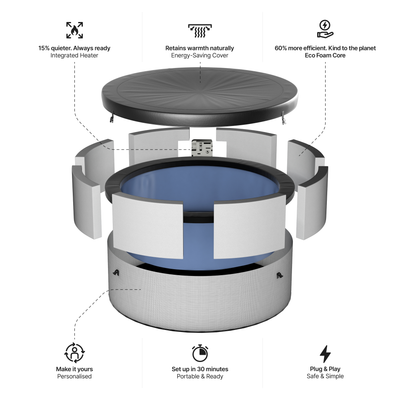 15% quieter. Always ready
Integrated Heater

Retains warmth naturally
Energy-Saving Cover

60% more efficient. Kind to the planet
Eco Foam Core

Make it yours
Personalised

Set up in 30 minutes
Portable & Ready

Plug & Play
Safe & Simple