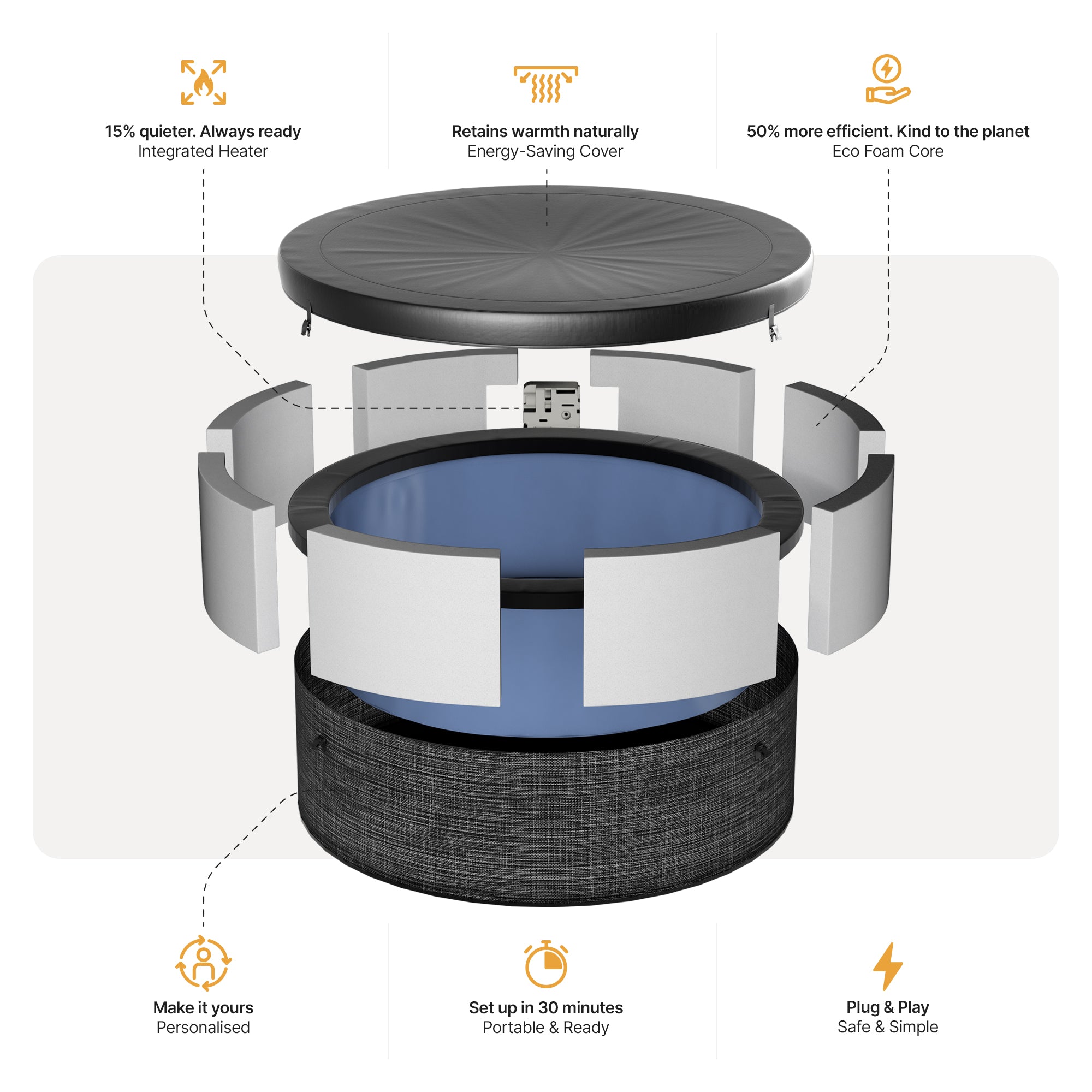 15% quieter. Always ready
Integrated Heater

Retains warmth naturally
Energy-Saving Cover

50% more efficient. Kind to the planet
Eco Foam Core

Make it yours
Personalised

Set up in 30 minutes
Portable & Ready

Plug & Play
Safe & Simple