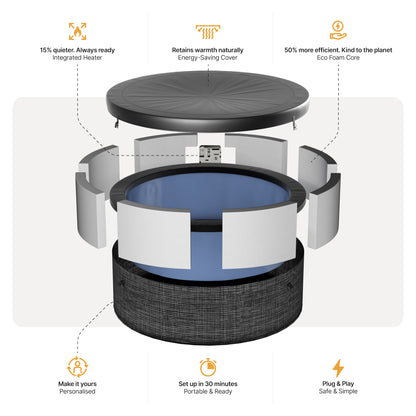 15% quieter. Always ready
Integrated Heater

Retains warmth naturally
Energy-Saving Cover

50% more efficient. Kind to the planet
Eco Foam Core

Make it yours
Personalised

Set up in 30 minutes
Portable & Ready

Plug & Play
Safe & Simple